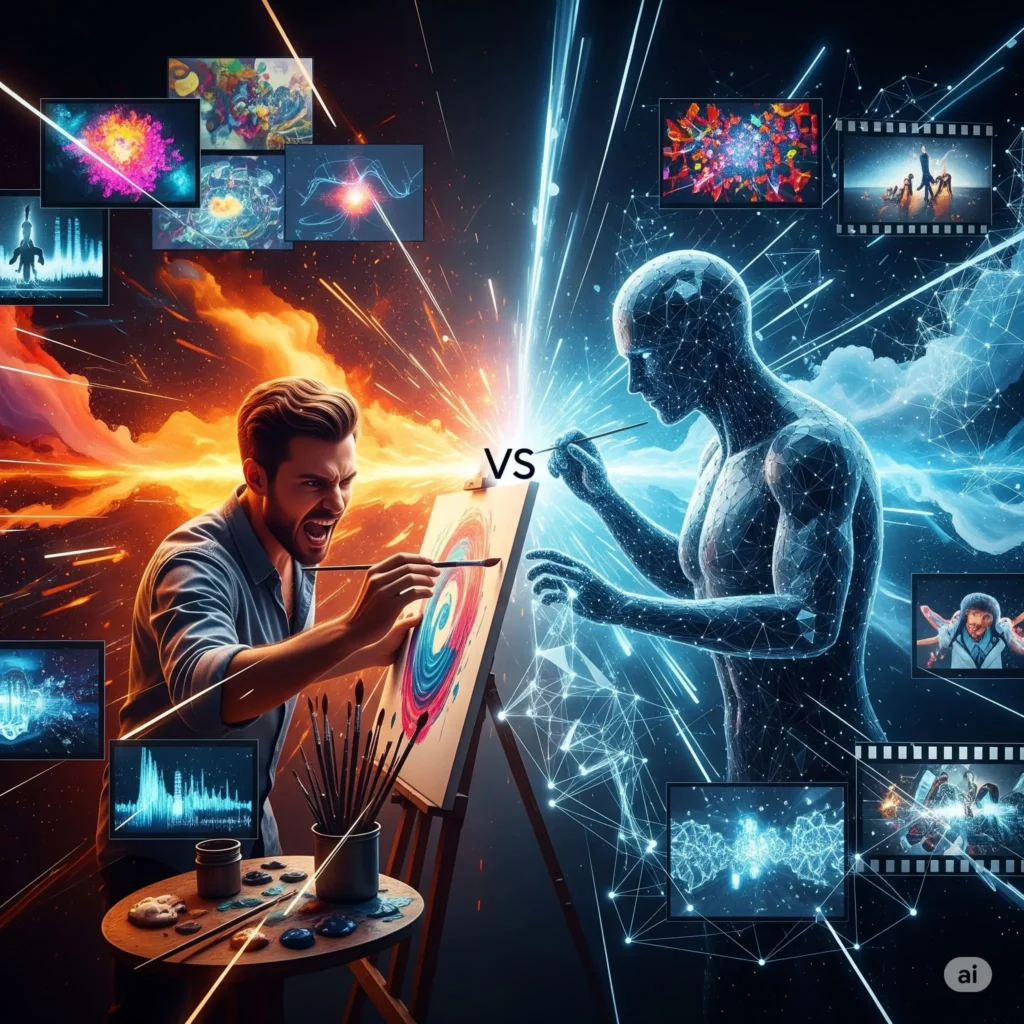 VS

ai